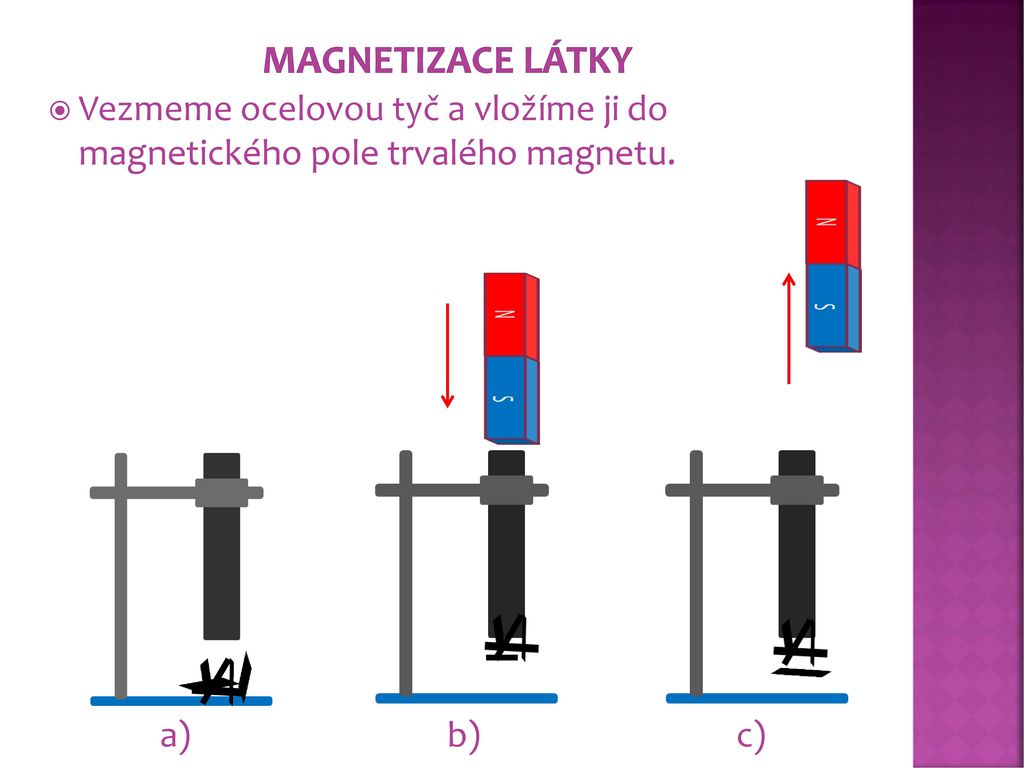 MAGNETIZACE LÁTKY

Vezmeme ocelovou tyč a vložíme ji do magnetického pole trvalého magnetu.

N
S

N
S

a)
b)
c)