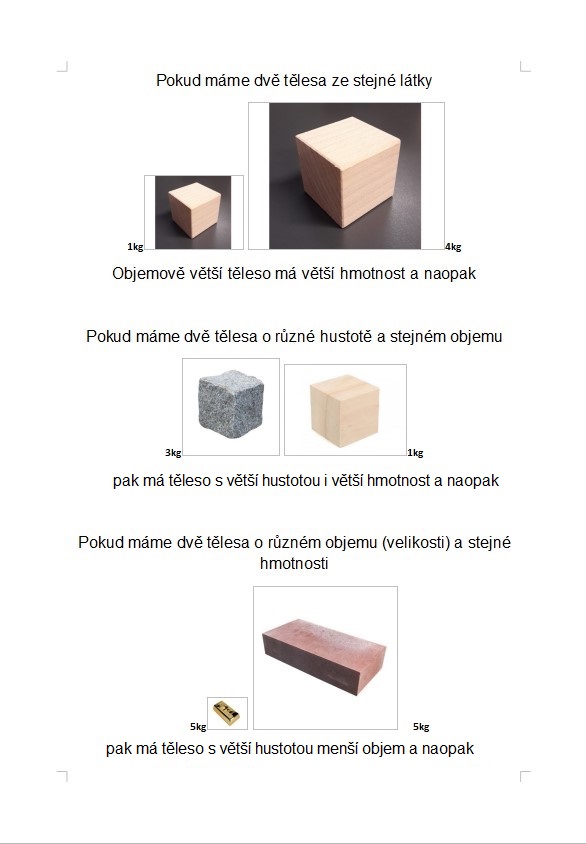 Pokud máme dvě tělesa ze stejné látky

1kg

4kg

Objemově větší těleso má větší hmotnost a naopak

Pokud máme dvě tělesa o různé hustotě a stejném objemu

3kg

1kg

pak má těleso s větší hustotou i větší hmotnost a naopak

Pokud máme dvě tělesa o různém objemu (velikosti) a stejné hmotnosti

5kg

5kg

pak má těleso s větší hustotou menší objem a naopak